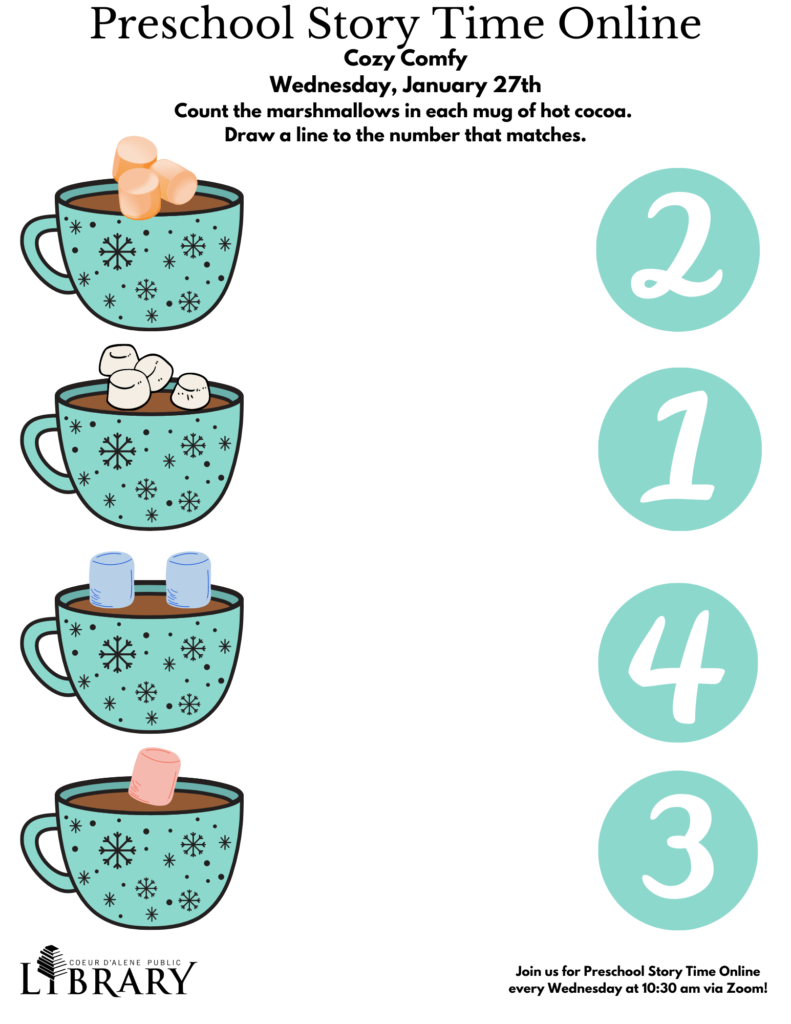 Preschool Story Time Online
Cozy Comfy
Wednesday, January 27th
Count the marshmallows in each mug of hot cocoa.
Draw a line to the number that matches.

2

1

4

3

COEUR D'ALENE PUBLIC
LIBRARY

Join us for Preschool Story Time Online every Wednesday at 10:30 am via Zoom!